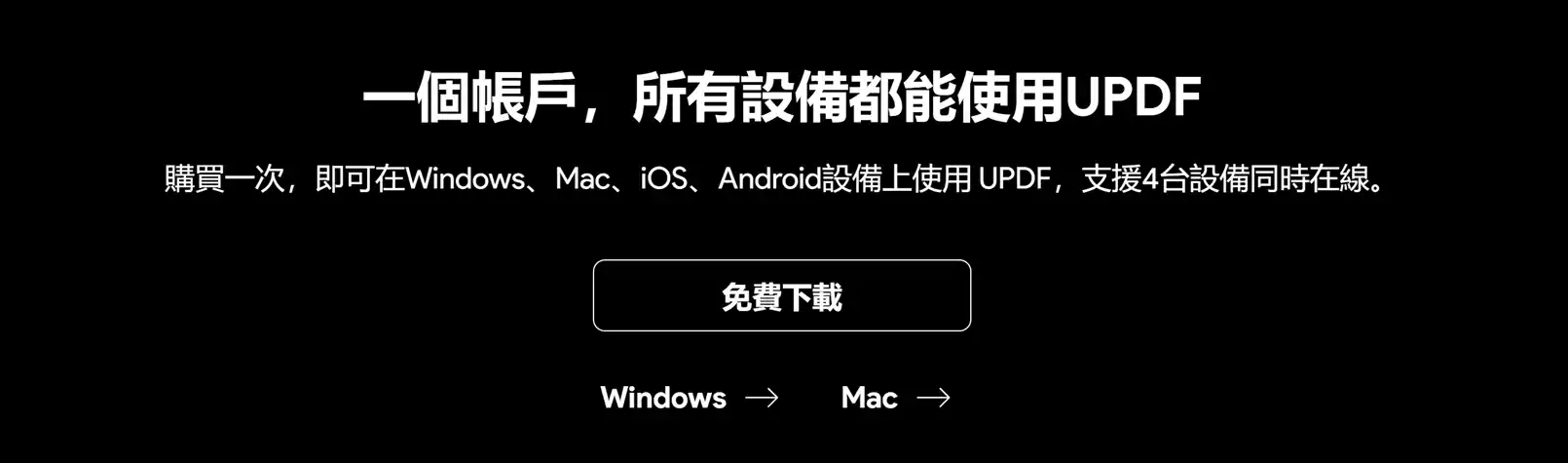 一個帳戶，所有設備都能使用UPDF

購買一次，即可在Windows、Mac、iOS、Android設備上使用 UPDF，支援4台設備同時在線。

免費下載

Windows →

Mac →